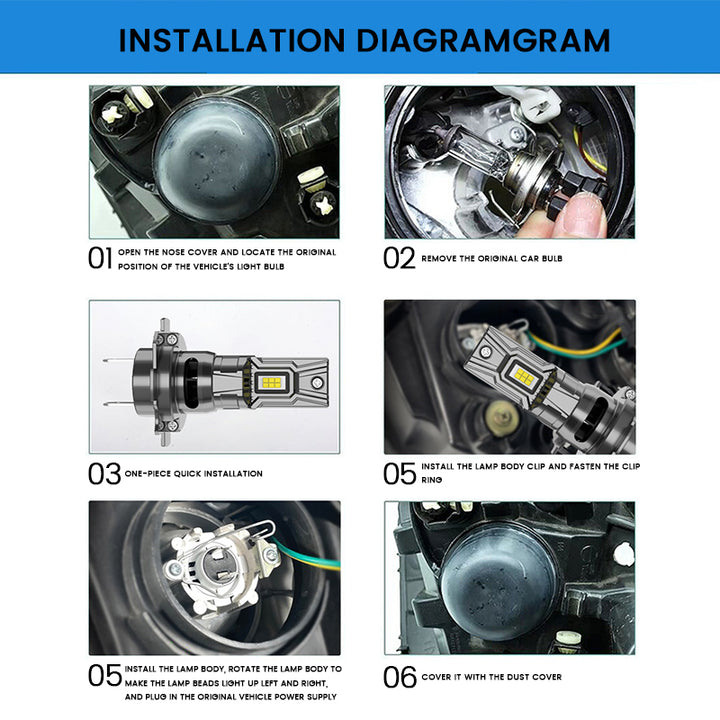 INSTALLATION DIAGRAMGRAM

01 OPEN THE NOSE COVER AND LOCATE THE ORIGINAL POSITION OF THE VEHICLE'S LIGHT BULB

02 REMOVE THE ORIGINAL CAR BULB

03 ONE-PIECE QUICK INSTALLATION

05 INSTALL THE LAMP BODY CLIP AND FASTEN THE CLIP RING

05 INSTALL THE LAMP BODY, ROTATE THE LAMP BODY TO MAKE THE LAMP BEADS LIGHT UP LEFT AND RIGHT, AND PLUG IN THE ORIGINAL VEHICLE POWER SUPPLY

06 COVER IT WITH THE DUST COVER